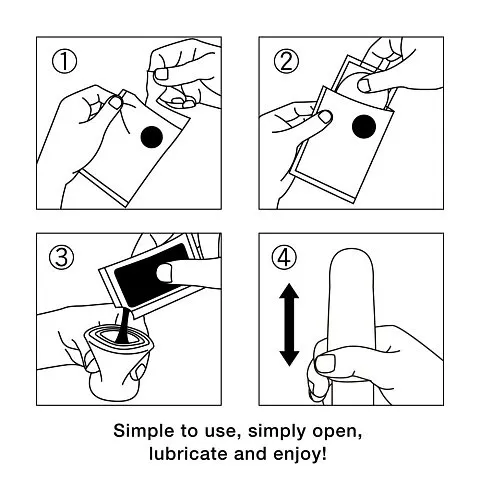 ①

②

③

④

Simple to use, simply open, lubricate and enjoy!